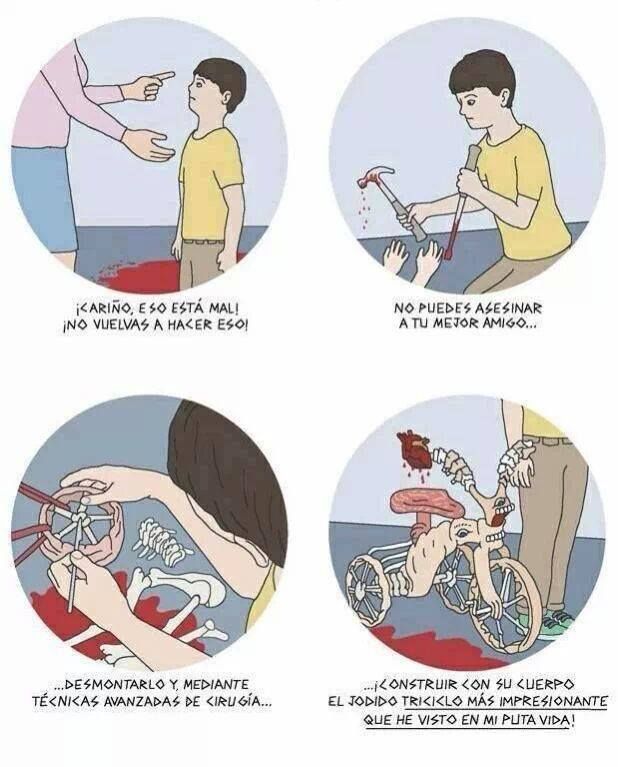 ¡CARIÑO, ESO ESTÁ MAL! ¡NO VUELVAS A HACER ESO!

NO PUEDES ASESINAR A TU MEJOR AMIGO...

...DESMONTARLO Y, MEDIANTE TÉCNICAS AVANZADAS DE CIRUGÍA...

...¡CONSTRUIR CON SU CUERPO EL JODIDO TRICICLO MÁS IMPRESIONANTE QUE HE VISTO EN MI PUTA VIDA!